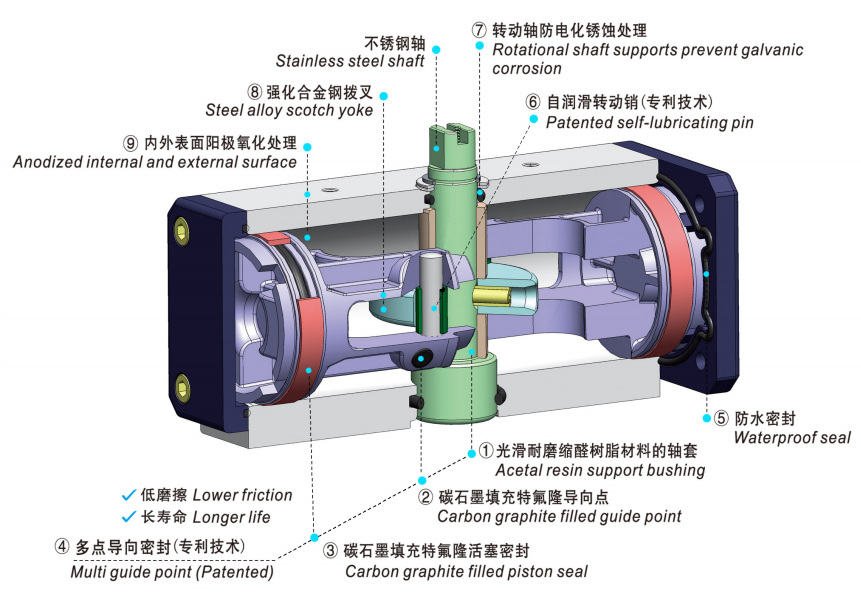 不锈钢轴
Stainless steel shaft

⑦ 转动轴防电化锈蚀处理
Rotational shaft supports prevent galvanic corrosion

⑧ 强化合金钢拨叉
Steel alloy scotch yoke

⑥ 自润滑转动销(专利技术)
Patented self-lubricating pin

⑨ 内外表面阳极氧化处理
Anodized internal and external surface

⑤ 防水密封
Waterproof seal

① 光滑耐磨缩醛树脂材料的轴套
Acetal resin support bushing

✓ 低磨擦 Lower friction
✓ 长寿命 Longer life

② 碳石墨填充特氟隆导向点
Carbon graphite filled guide point

④ 多点导向密封(专利技术)
Multi guide point (Patented)

③ 碳石墨填充特氟隆活塞密封
Carbon graphite filled piston seal